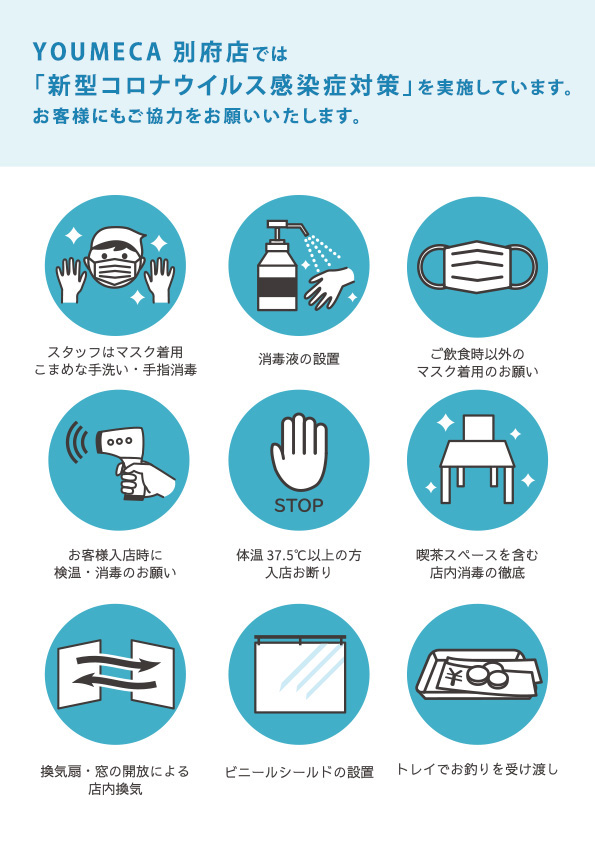 YOUMECA 別府店では
「新型コロナウイルス感染症対策」を実施しています。
お客様にもご協力をお願いいたします。

スタッフはマスク着用
こまめな手洗い・手指消毒

消毒液の設置

ご飲食時以外の
マスク着用のお願い

お客様入店時に
検温・消毒のお願い

STOP

体温 37.5℃以上の方
入店お断り

喫茶スペースを含む
店内消毒の徹底

換気扇・窓の開放による
店内換気

ビニールシールドの設置

¥

トレイでお釣りを受け渡し